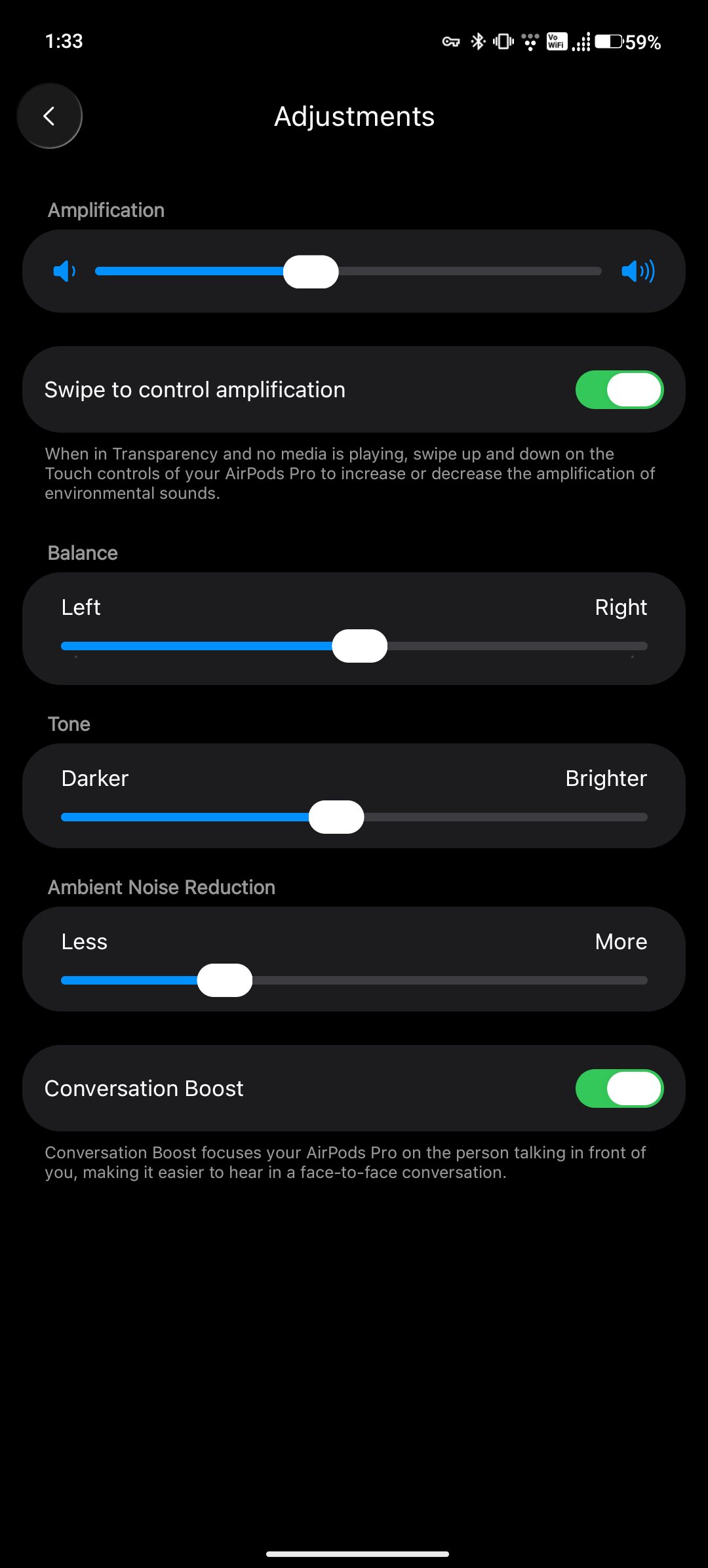 1:33

Vo WiFi 59%

Adjustments

Amplification

Swipe to control amplification

When in Transparency and no media is playing, swipe up and down on the Touch controls of your AirPods Pro to increase or decrease the amplification of environmental sounds.

Balance

Left

Right

Tone

Darker

Brighter

Ambient Noise Reduction

Less

More

Conversation Boost

Conversation Boost focuses your AirPods Pro on the person talking in front of you, making it easier to hear in a face-to-face conversation.